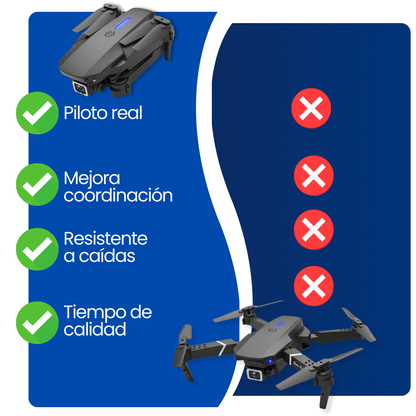 Piloto real

Mejora coordinación

Resistente a caídas

Tiempo de calidad